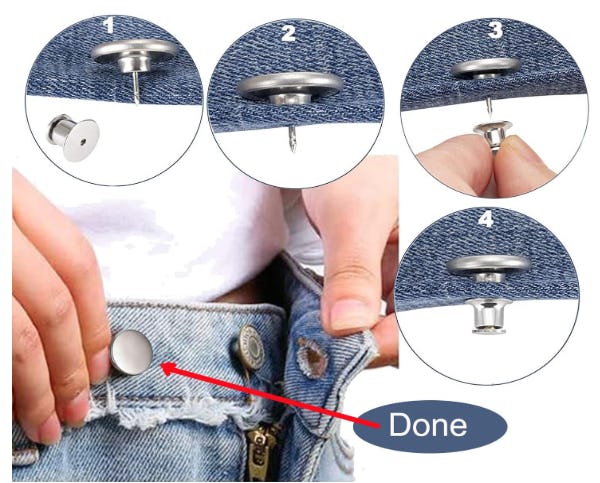 1

2

3

4

Done