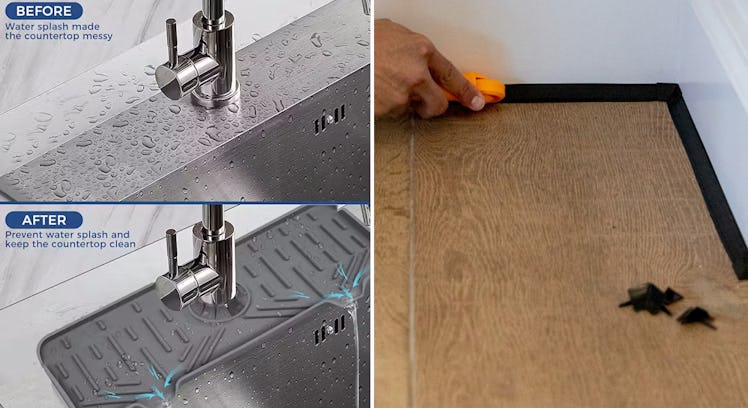 BEFORE
Water splash made the countertop messy

AFTER
Prevent water splash and keep the countertop clean