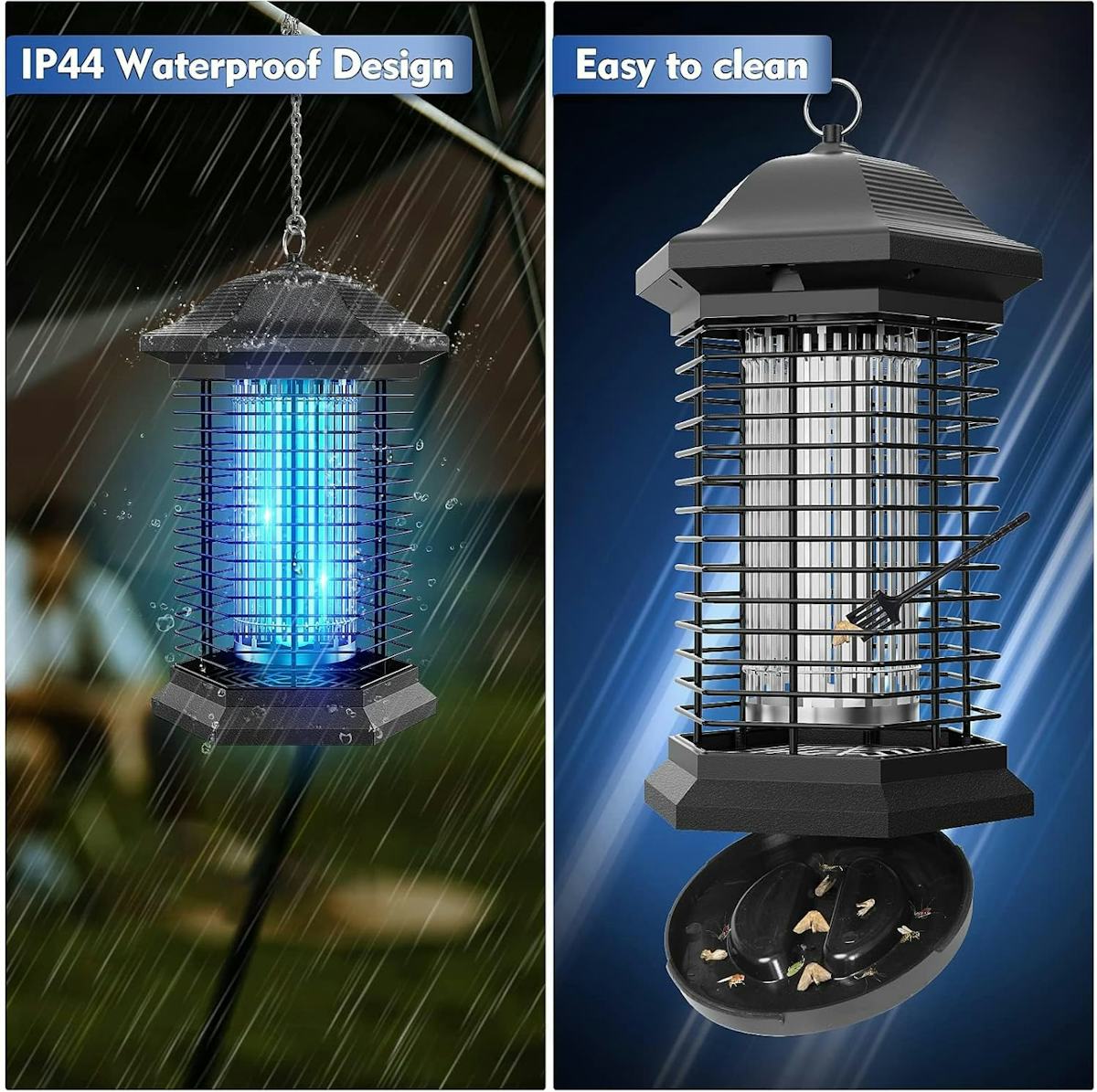 IP44 Waterproof Design

Easy to clean