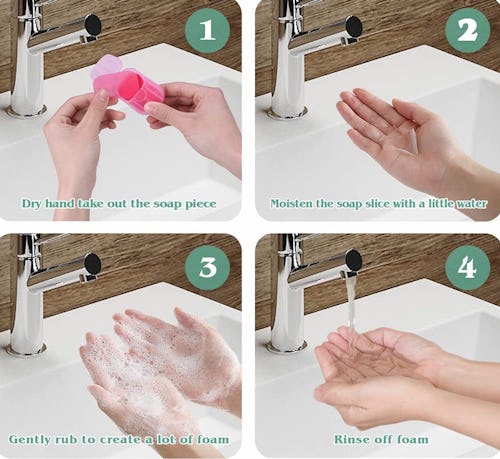 1

Dry hand take out the soap piece

2

Moisten the soap slice with a little water

3

Gently rub to create a lot of foam

4

Rinse off foam