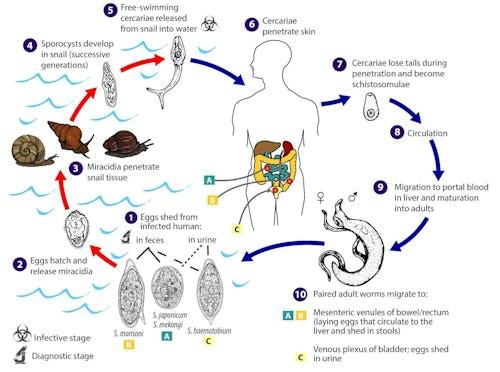 5 Free-swimming cercariae released from snail into water

6 Cercariae penetrate skin

4 Sporocysts develop in snail (successive generations)

7 Cercariae lose tails during penetration and become schistosomulae

8 Circulation

3 Miracidia penetrate snail tissue

A

B

C

9 Migration to portal blood in liver and maturation into adults

♀ ♂

1 Eggs shed from infected human:

in feces

in urine

2 Eggs hatch and release miracidia

S. mansoni
B

S. japonicum
S. mekongi
A

S. haematobium
C

10 Paired adult worms migrate to:

A B Mesenteric venules of bowel/rectum (laying eggs that circulate to the liver and shed in stools)

C Venous plexus of bladder; eggs shed in urine

Infective stage

Diagnostic stage