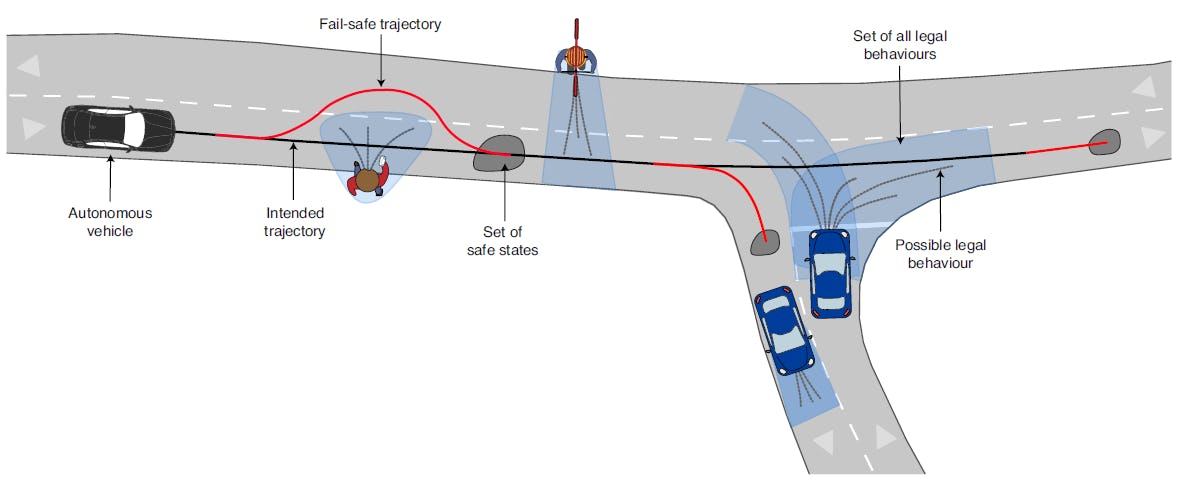 Fail-safe trajectory

Set of all legal behaviours

Autonomous vehicle

Intended trajectory

Set of safe states

Possible legal behaviour