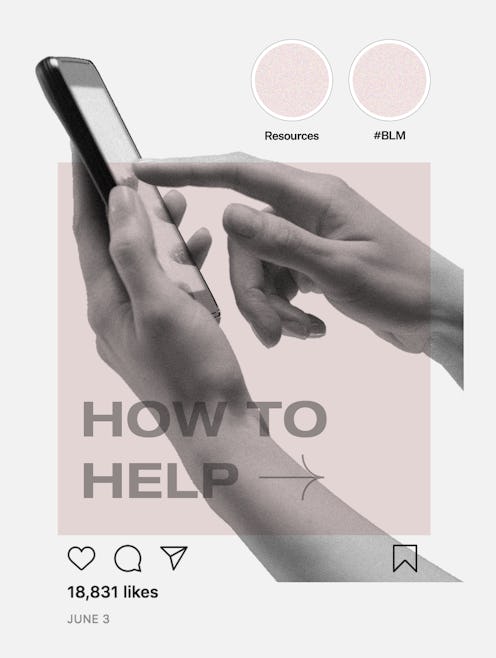 Resources

#BLM

HOW TO HELP

18,831 likes

JUNE 3