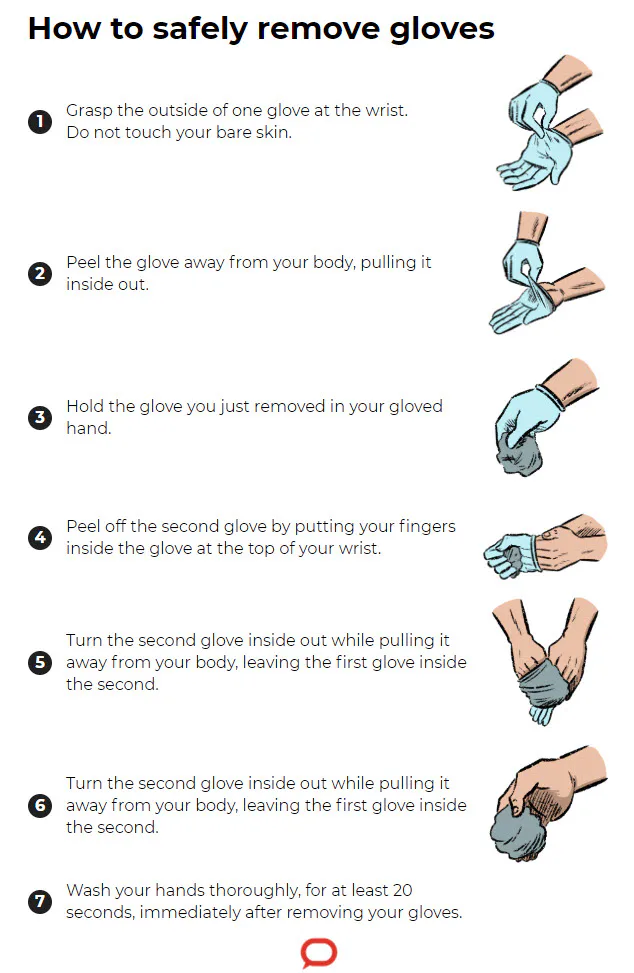 How to safely remove gloves

1 Grasp the outside of one glove at the wrist. Do not touch your bare skin.

2 Peel the glove away from your body, pulling it inside out.

3 Hold the glove you just removed in your gloved hand.

4 Peel off the second glove by putting your fingers inside the glove at the top of your wrist.

5 Turn the second glove inside out while pulling it away from your body, leaving the first glove inside the second.

6 Turn the second glove inside out while pulling it away from your body, leaving the first glove inside the second.

7 Wash your hands thoroughly, for at least 20 seconds, immediately after removing your gloves.