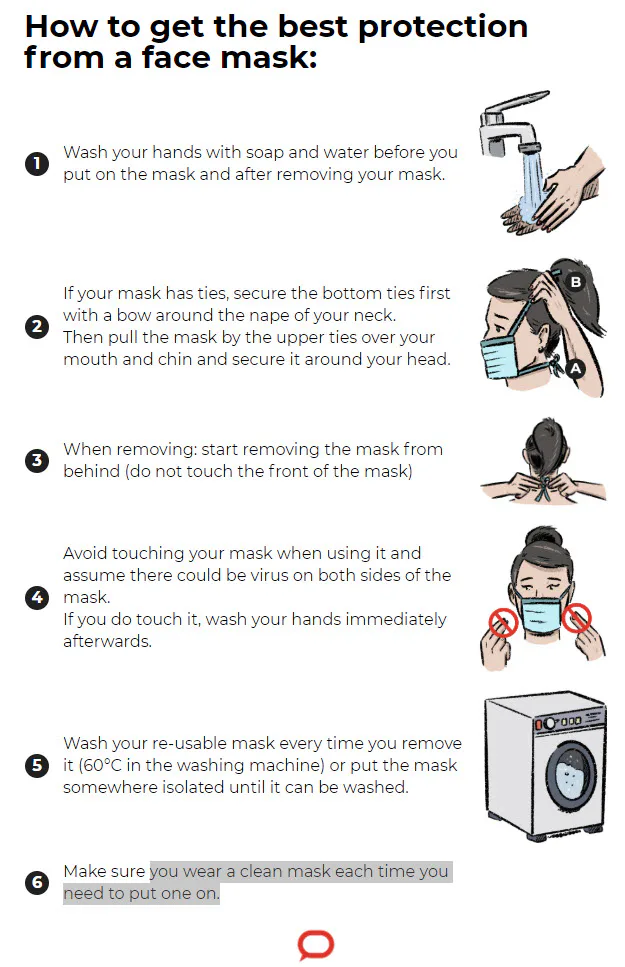 How to get the best protection from a face mask:

1 Wash your hands with soap and water before you put on the mask and after removing your mask.

2 If your mask has ties, secure the bottom ties first with a bow around the nape of your neck.
Then pull the mask by the upper ties over your mouth and chin and secure it around your head.

B

A

3 When removing: start removing the mask from behind (do not touch the front of the mask)

4 Avoid touching your mask when using it and assume there could be virus on both sides of the mask.
If you do touch it, wash your hands immediately afterwards.

5 Wash your re-usable mask every time you remove it (60°C in the washing machine) or put the mask somewhere isolated until it can be washed.

6 Make sure you wear a clean mask each time you need to put one on.