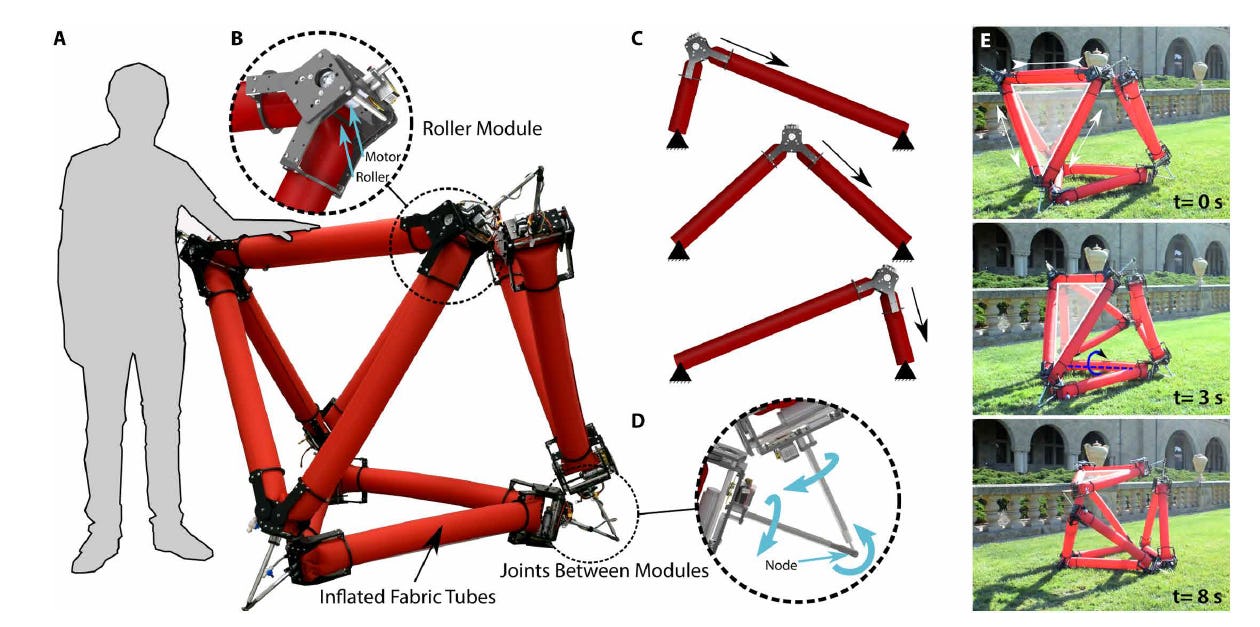 A

B

Roller Module

Motor

Roller

Inflated Fabric Tubes

Joints Between Modules

C

D

Node

E

t= 0 s

t= 3 s

t= 8 s