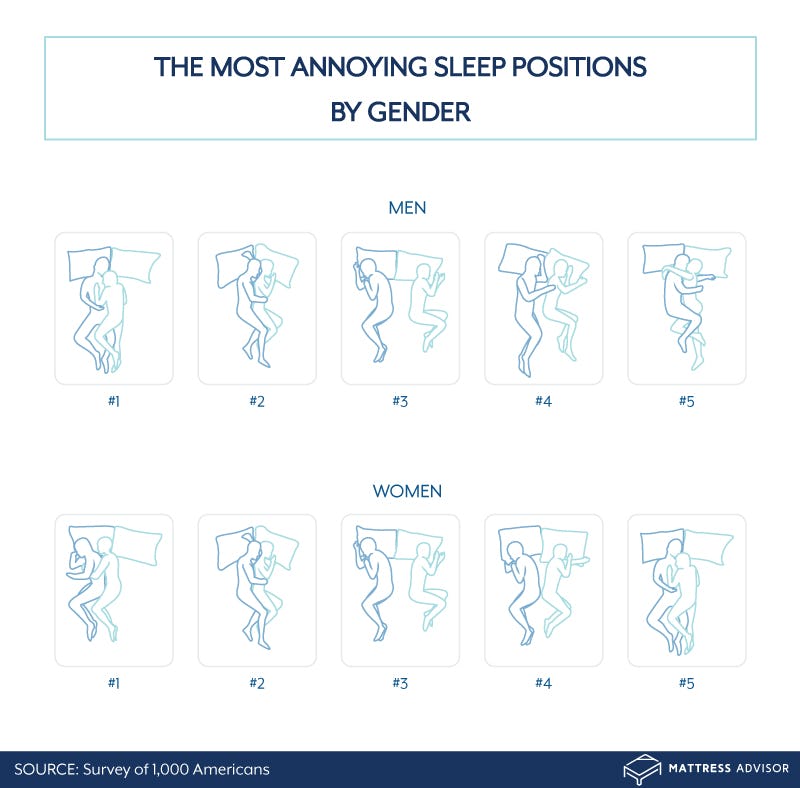 THE MOST ANNOYING SLEEP POSITIONS BY GENDER

MEN

#1

#2

#3

#4

#5

WOMEN

#1

#2

#3

#4

#5

SOURCE: Survey of 1,000 Americans

MATTRESS ADVISOR