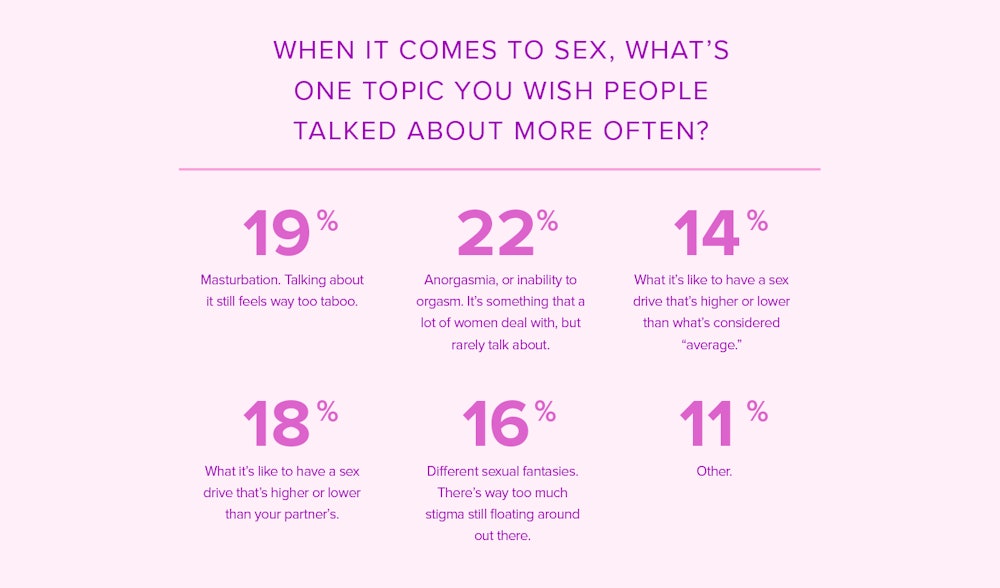 WHEN IT COMES TO SEX, WHAT'S ONE TOPIC YOU WISH PEOPLE TALKED ABOUT MORE OFTEN?

19%
Masturbation. Talking about it still feels way too taboo.

22%
Anorgasmia, or inability to orgasm. It's something that a lot of women deal with, but rarely talk about.

14%
What it's like to have a sex drive that's higher or lower than what's considered "average."

18%
What it's like to have a sex drive that's higher or lower than your partner's.

16%
Different sexual fantasies. There's way too much stigma still floating around out there.

11%
Other.