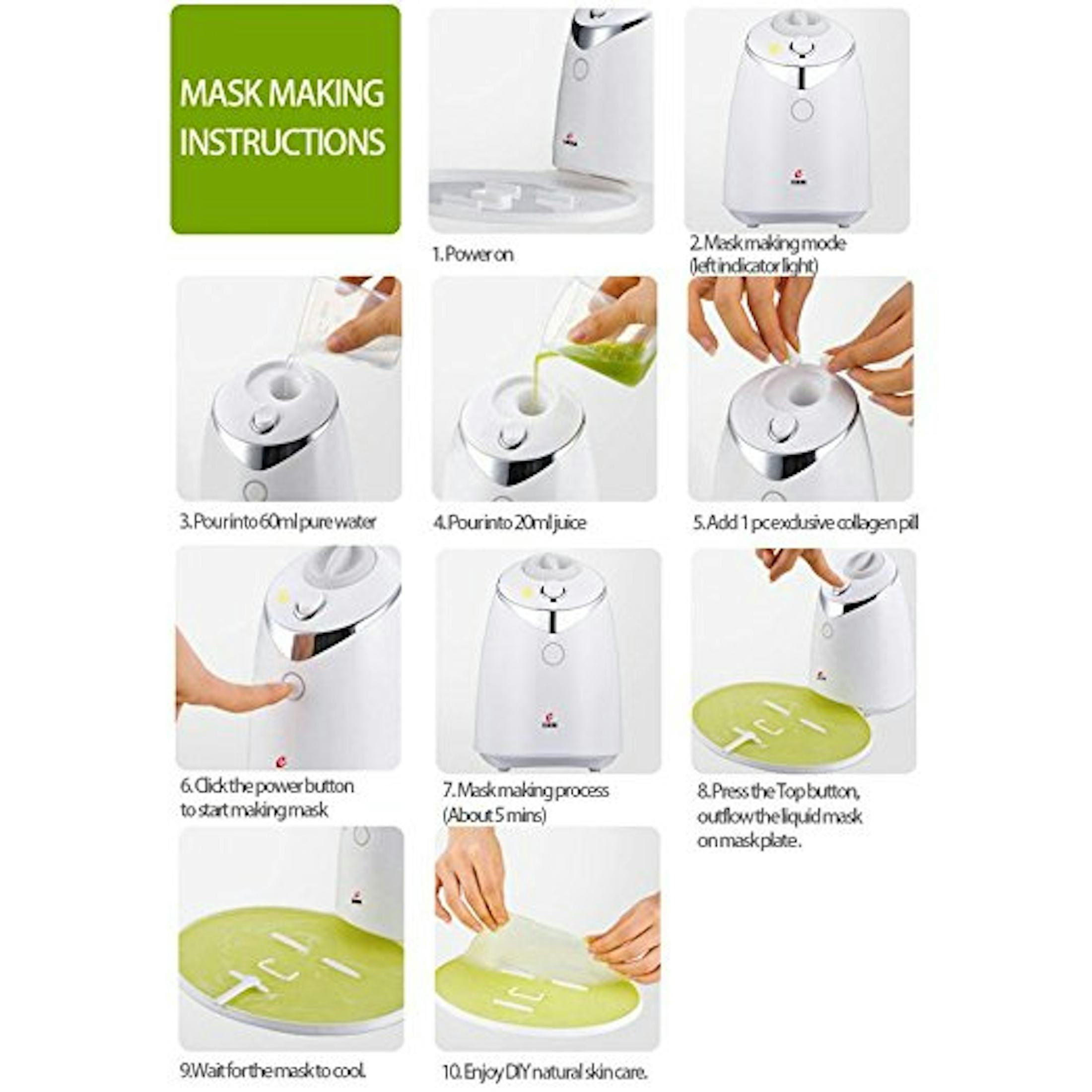 MASK MAKING INSTRUCTIONS

1. Power on

2. Mask making mode (left indicator light)

3. Pour into 60ml pure water

4. Pour into 20ml juice

5. Add 1 pc exclusive collagen pill

6. Click the power button to start making mask

7. Mask making process (About 5 mins)

8. Press the Top button, outflow the liquid mask on mask plate.

9. Wait for the mask to cool.

10. Enjoy DIY natural skin care.