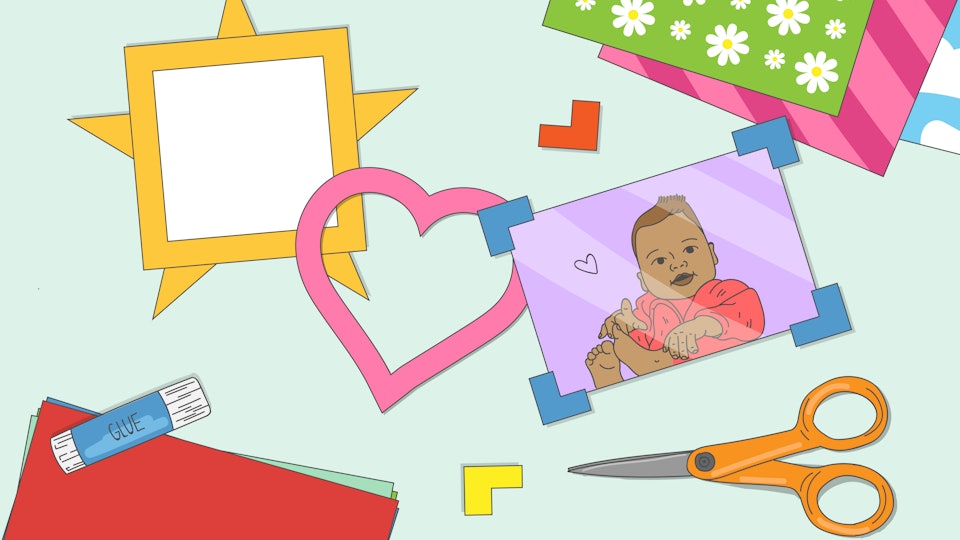 GLUE