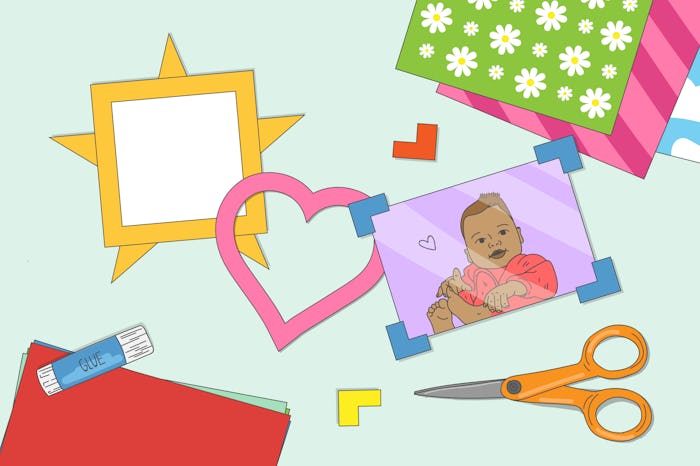 GLUE