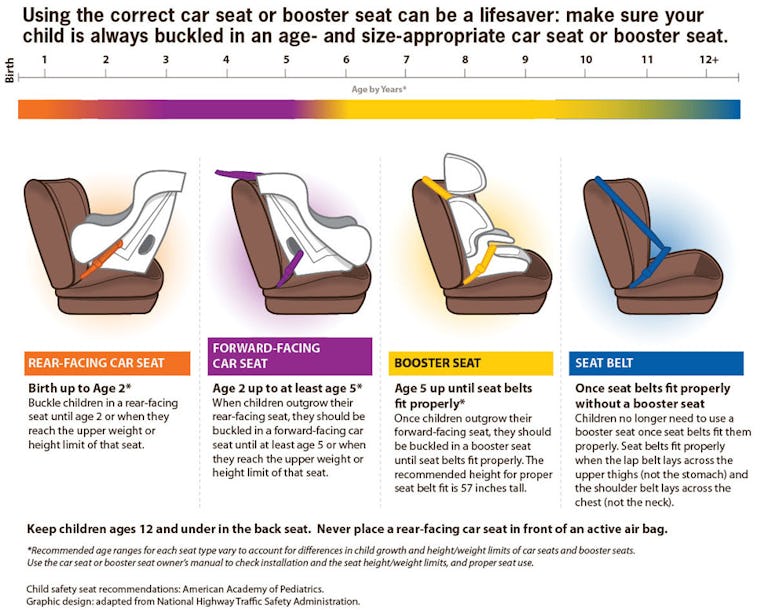 Using the correct car seat or booster seat can be a lifesaver: make sure your child is always buckled in an age- and size-appropriate car seat or booster seat.

Birth 1 2 3 4 5 6 7 8 9 10 11 12+

Age by Years*

REAR-FACING CAR SEAT

Birth up to Age 2*
Buckle children in a rear-facing seat until age 2 or when they reach the upper weight or height limit of that seat.

FORWARD-FACING CAR SEAT

Age 2 up to at least age 5*
When children outgrow their rear-facing seat, they should be buckled in a forward-facing car seat until at least age 5 or when they reach the upper weight or height limit of that seat.

BOOSTER SEAT

Age 5 up until seat belts fit properly*
Once children outgrow their forward-facing seat, they should be buckled in a booster seat until seat belts fit properly. The recommended height for proper seat belt fit is 57 inches tall.

SEAT BELT

Once seat belts fit properly without a booster seat
Children no longer need to use a booster seat once seat belts fit them properly. Seat belts fit properly when the lap belt lays across the upper thighs (not the stomach) and the shoulder belt lays across the chest (not the neck).

Keep children ages 12 and under in the back seat. Never place a rear-facing car seat in front of an active air bag.

*Recommended age ranges for each seat type vary to account for differences in child growth and height/weight limits of car seats and booster seats. Use the car seat or booster seat owner's manual to check installation and the seat height/weight limits, and proper seat use.

Child safety seat recommendations: American Academy of Pediatrics.
Graphic design: adapted from National Highway Traffic Safety Administration.