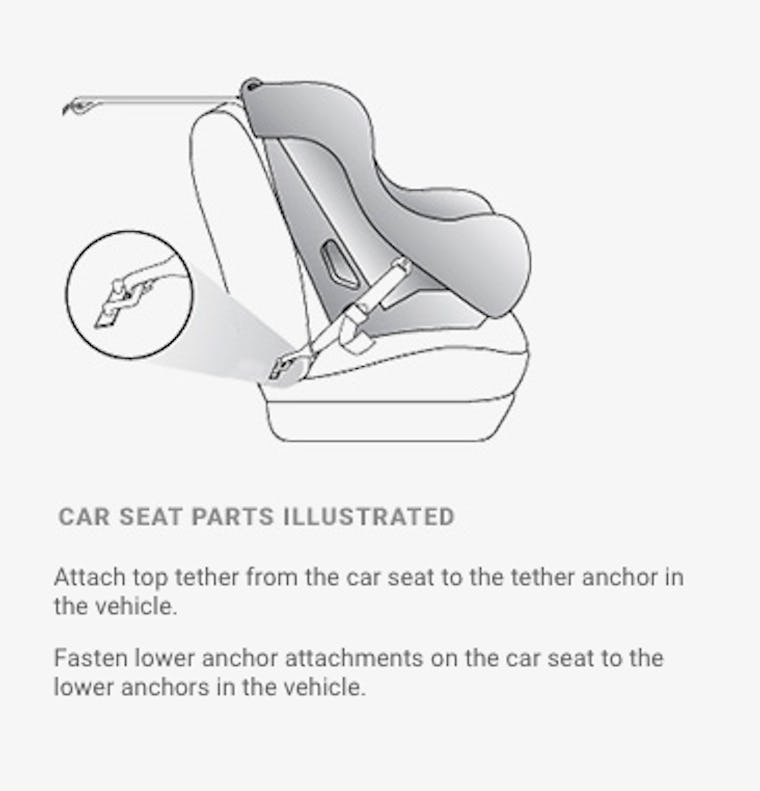 CAR SEAT PARTS ILLUSTRATED

Attach top tether from the car seat to the tether anchor in the vehicle.

Fasten lower anchor attachments on the car seat to the lower anchors in the vehicle.