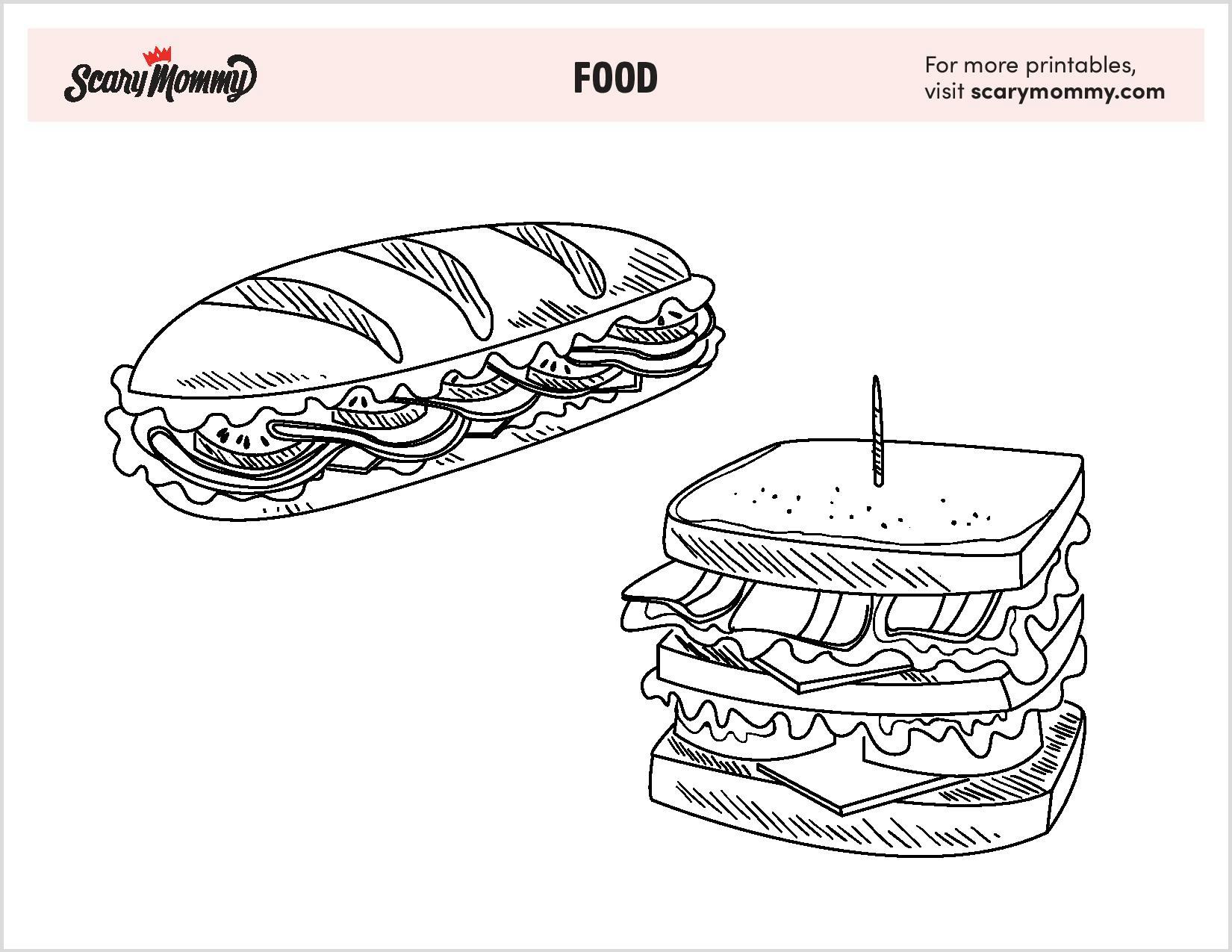 Scary Mommy

FOOD

For more printables, visit scarymommy.com