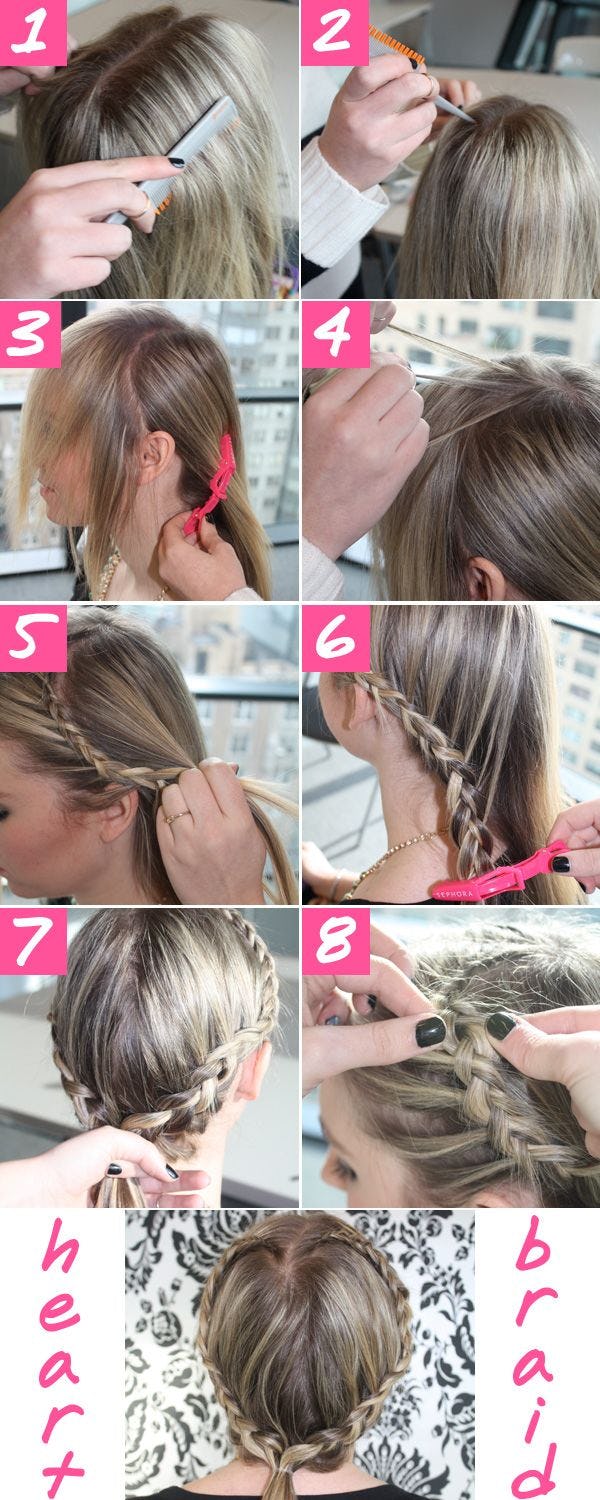 1
2
3
4
5
6
SEPHORA
7
8
heart
braid