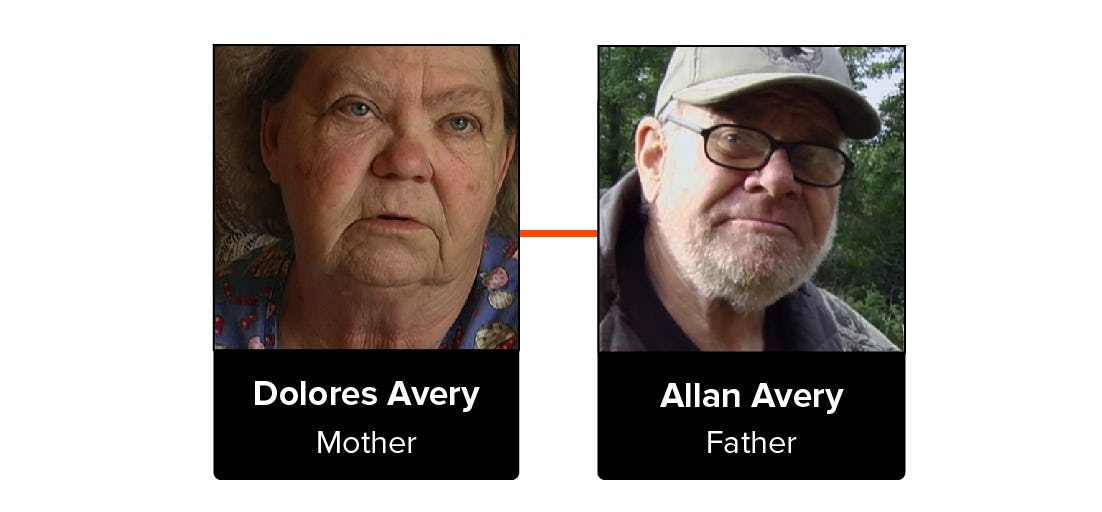 Dolores Avery
Mother

Allan Avery
Father