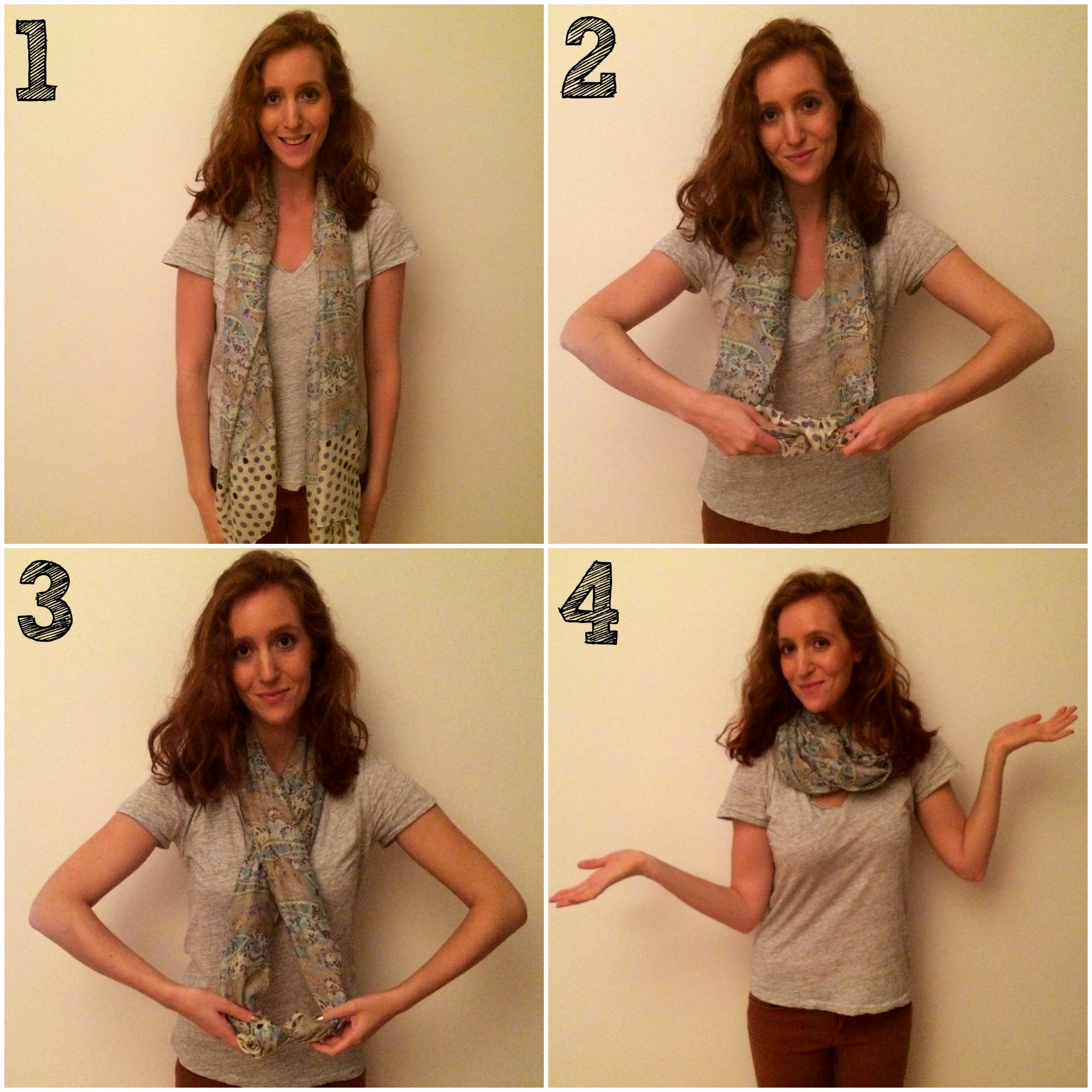 1

2

3

4