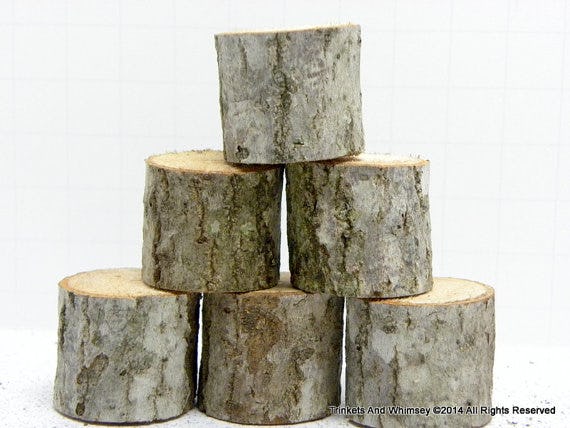 Trinkets And Whimsey ©2014 All Rights Reserved