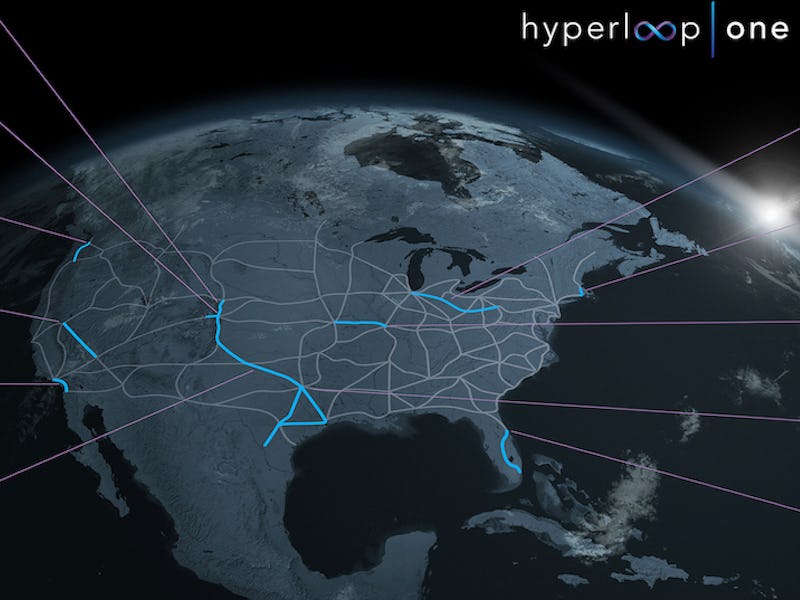 hyperloop | one