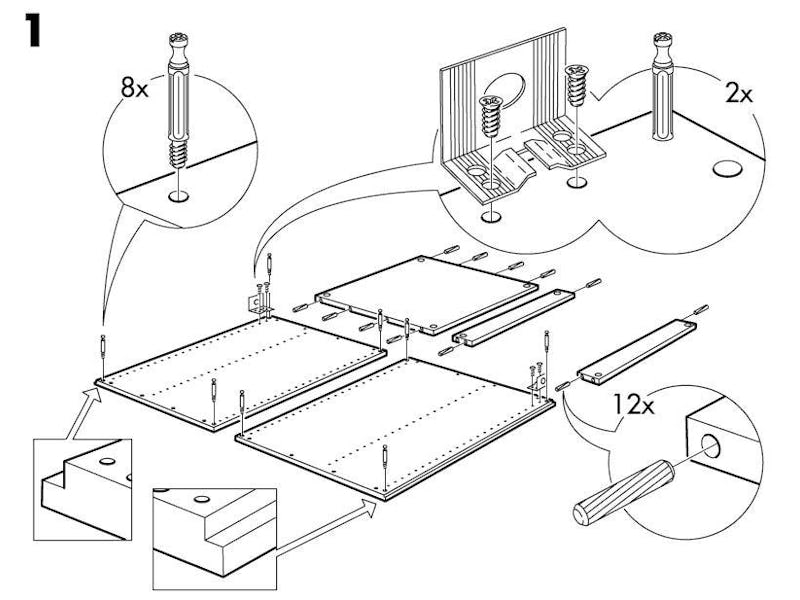 1

8x

2x

12x