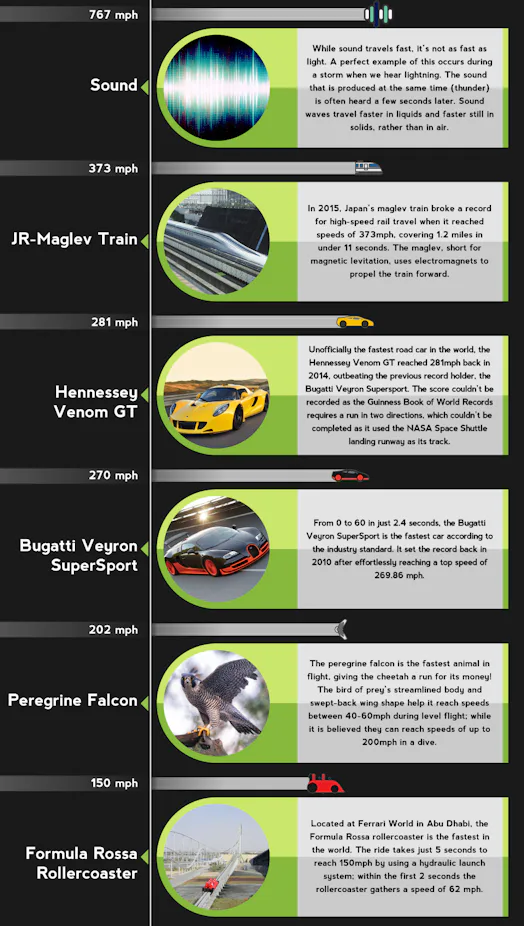 767 mph

Sound

While sound travels fast, it's not as fast as light. A perfect example of this occurs during a storm when we hear lightning. The sound that is produced at the same time (thunder) is often heard a few seconds later. Sound waves travel faster in liquids and faster still in solids, rather than in air.

373 mph

JR-Maglev Train

In 2015, Japan's maglev train broke a record for high-speed rail travel when it reached speeds of 373mph, covering 1.2 miles in under 11 seconds. The maglev, short for magnetic levitation, uses electromagnets to propel the train forward.

281 mph

Hennessey Venom GT

Unofficially the fastest road car in the world, the Hennessey Venom GT reached 281mph back in 2014, outbeating the previous record holder, the Bugatti Veyron Supersport. The score couldn't be recorded as the Guinness Book of World Records requires a run in two directions, which couldn't be completed as it used the NASA Space Shuttle landing runway as its track.

270 mph

Bugatti Veyron SuperSport

From 0 to 60 in just 2.4 seconds, the Bugatti Veyron SuperSport is the fastest car according to the industry standard. It set the record back in 2010 after effortlessly reaching a top speed of 269.86 mph.

202 mph

Peregrine Falcon

The peregrine falcon is the fastest animal in flight, giving the cheetah a run for its money! The bird of prey's streamlined body and swept-back wing shape help it reach speeds between 40-60mph during level flight; while it is believed they can reach speeds of up to 200mph in a dive.

150 mph

Formula Rossa Rollercoaster

Located at Ferrari World in Abu Dhabi, the Formula Rossa rollercoaster is the fastest in the world. The ride takes just 5 seconds to reach 150mph by using a hydraulic launch system; within the first 2 seconds the rollercoaster gathers a speed of 62 mph.